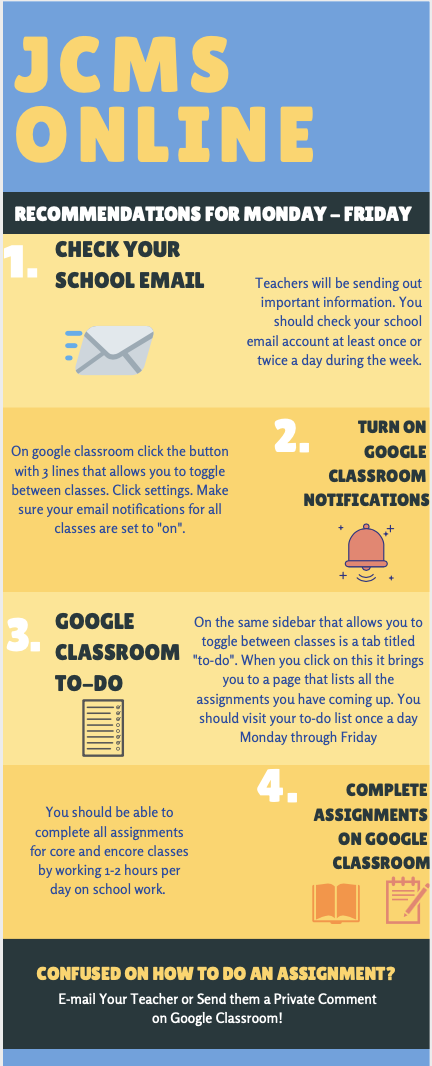 JCMS ONLINE

RECOMMENDATIONS FOR MONDAY – FRIDAY

1. CHECK YOUR SCHOOL EMAIL

Teachers will be sending out important information. You should check your school email account at least once or twice a day during the week.

2. TURN ON GOOGLE CLASSROOM NOTIFICATIONS

On google classroom click the button with 3 lines that allows you to toggle between classes. Click settings. Make sure your email notifications for all classes are set to "on".

3. GOOGLE CLASSROOM TO-DO

On the same sidebar that allows you to toggle between classes is a tab titled "to-do". When you click on this it brings you to a page that lists all the assignments you have coming up. You should visit your to-do list once a day Monday through Friday

4. COMPLETE ASSIGNMENTS ON GOOGLE CLASSROOM

You should be able to complete all assignments for core and encore classes by working 1-2 hours per day on school work.

CONFUSED ON HOW TO DO AN ASSIGNMENT?

E-mail Your Teacher or Send them a Private Comment on Google Classroom!